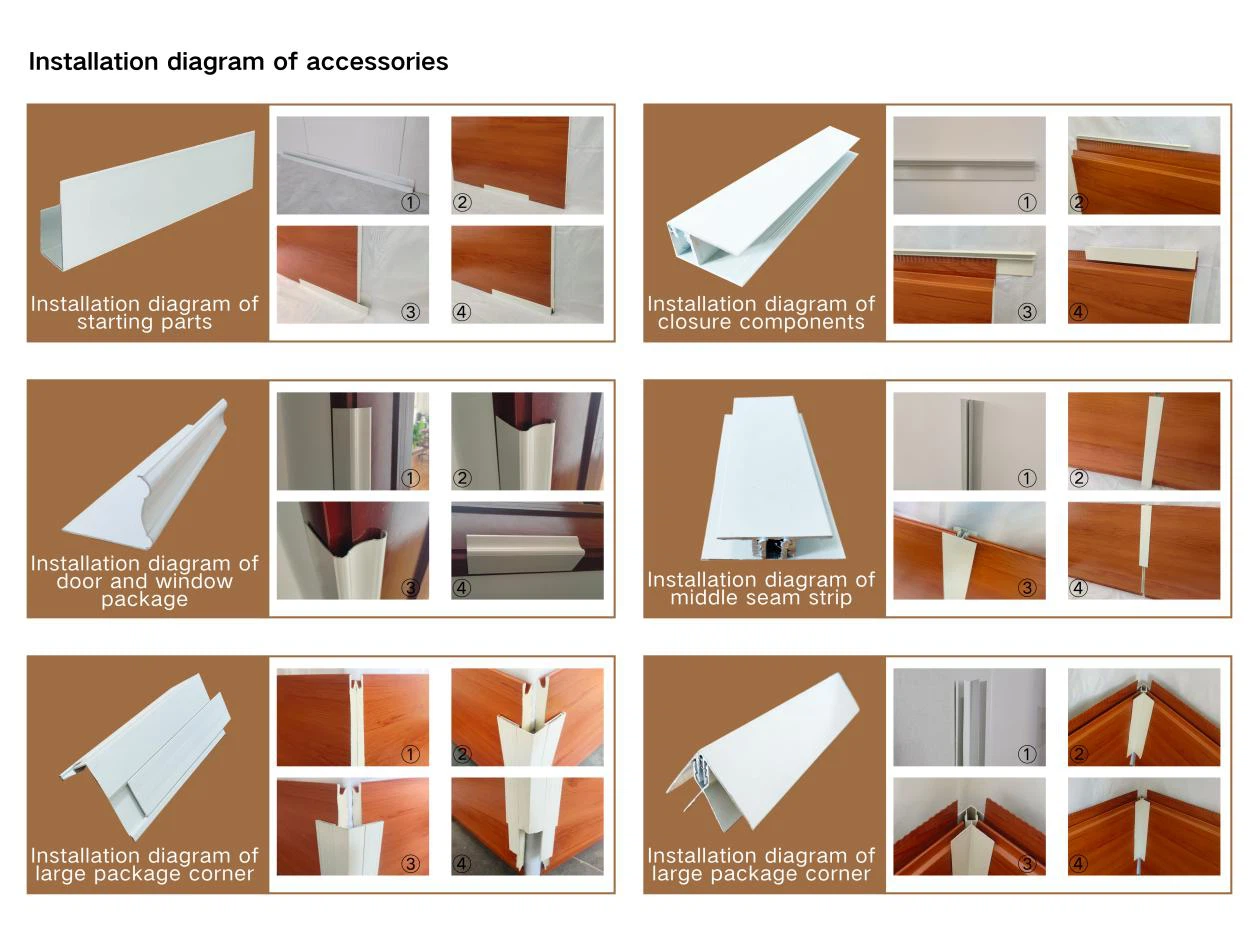 Installation diagram of accessories

Installation diagram of starting parts

①
②
③
④

Installation diagram of closure components

①
②
③
④

Installation diagram of door and window package

①
②
③
④

Installation diagram of middle seam strip

①
②
③
④

Installation diagram of large package corner

①
②
③
④

Installation diagram of large package corner

①
②
③
④